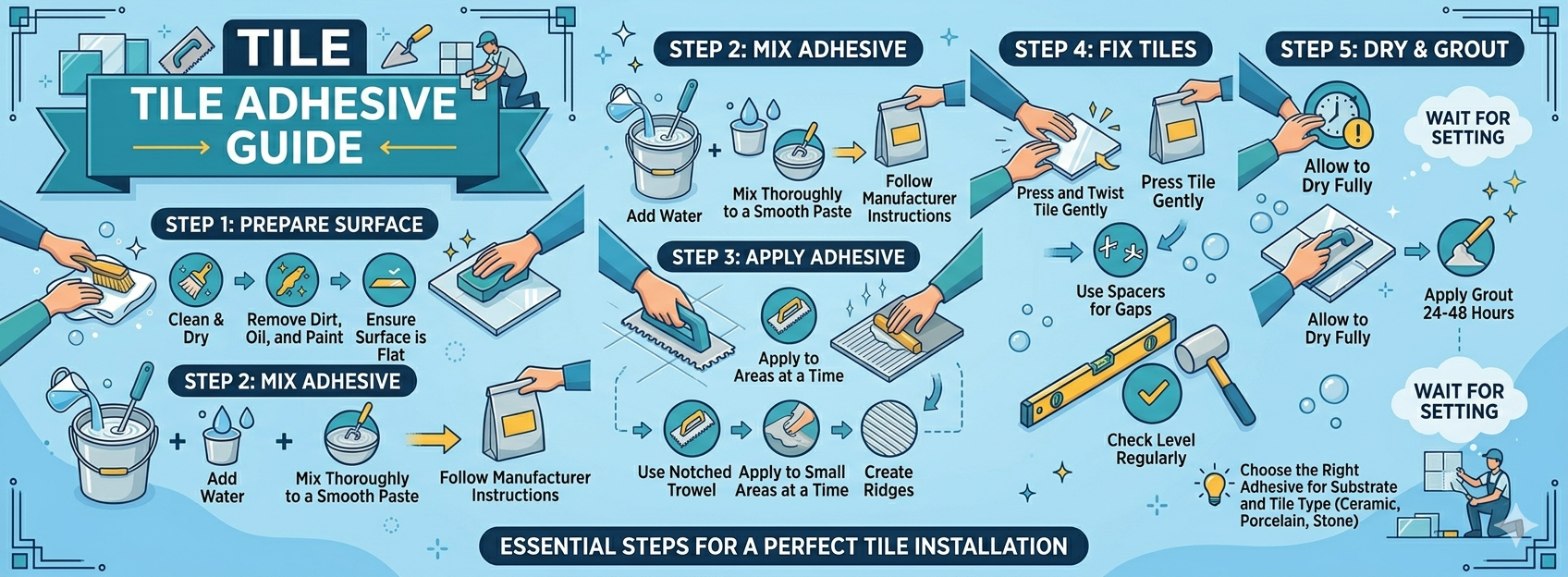 TILE

TILE ADHESIVE GUIDE

STEP 1: PREPARE SURFACE

Clean & Dry

Remove Dirt, Oil, and Paint

Ensure Surface is Flat

STEP 2: MIX ADHESIVE

Add Water

Mix Thoroughly to a Smooth Paste

Follow Manufacturer Instructions

STEP 2: MIX ADHESIVE

Add Water

Mix Thoroughly to a Smooth Paste

Follow Manufacturer Instructions

STEP 3: APPLY ADHESIVE

Apply to Areas at a Time

Use Notched Trowel

Apply to Small Areas at a Time

Create Ridges

STEP 4: FIX TILES

Press and Twist Tile Gently

Press Tile Gently

Use Spacers for Gaps

Check Level Regularly

STEP 5: DRY & GROUT

Allow to Dry Fully

WAIT FOR SETTING

Allow to Dry Fully

Apply Grout 24-48 Hours

WAIT FOR SETTING

Choose the Right Adhesive for Substrate and Tile Type (Ceramic, Porcelain, Stone)

ESSENTIAL STEPS FOR A PERFECT TILE INSTALLATION